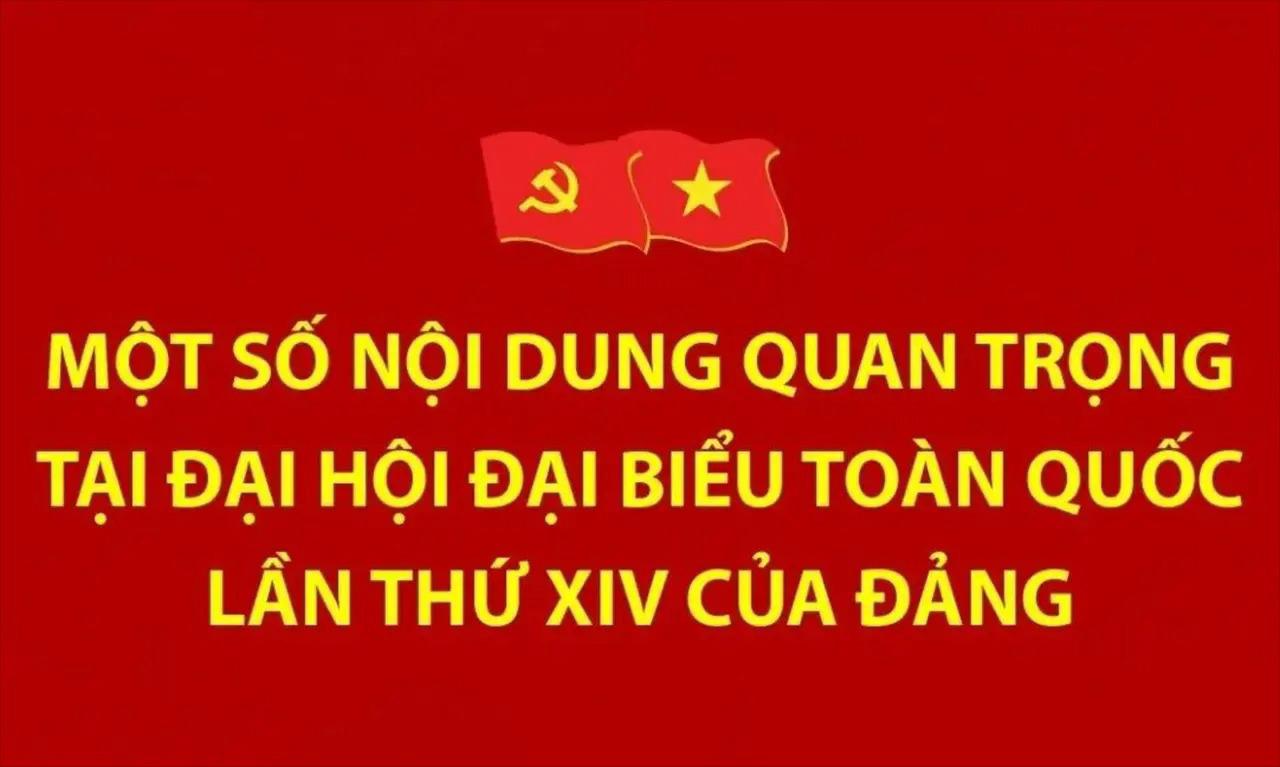 MỘT SỐ NỘI DUNG QUAN TRỌNG TẠI ĐẠI HỘI ĐẠI BIỂU TOÀN QUỐC LẦN THỨ XIV CỦA ĐẢNG